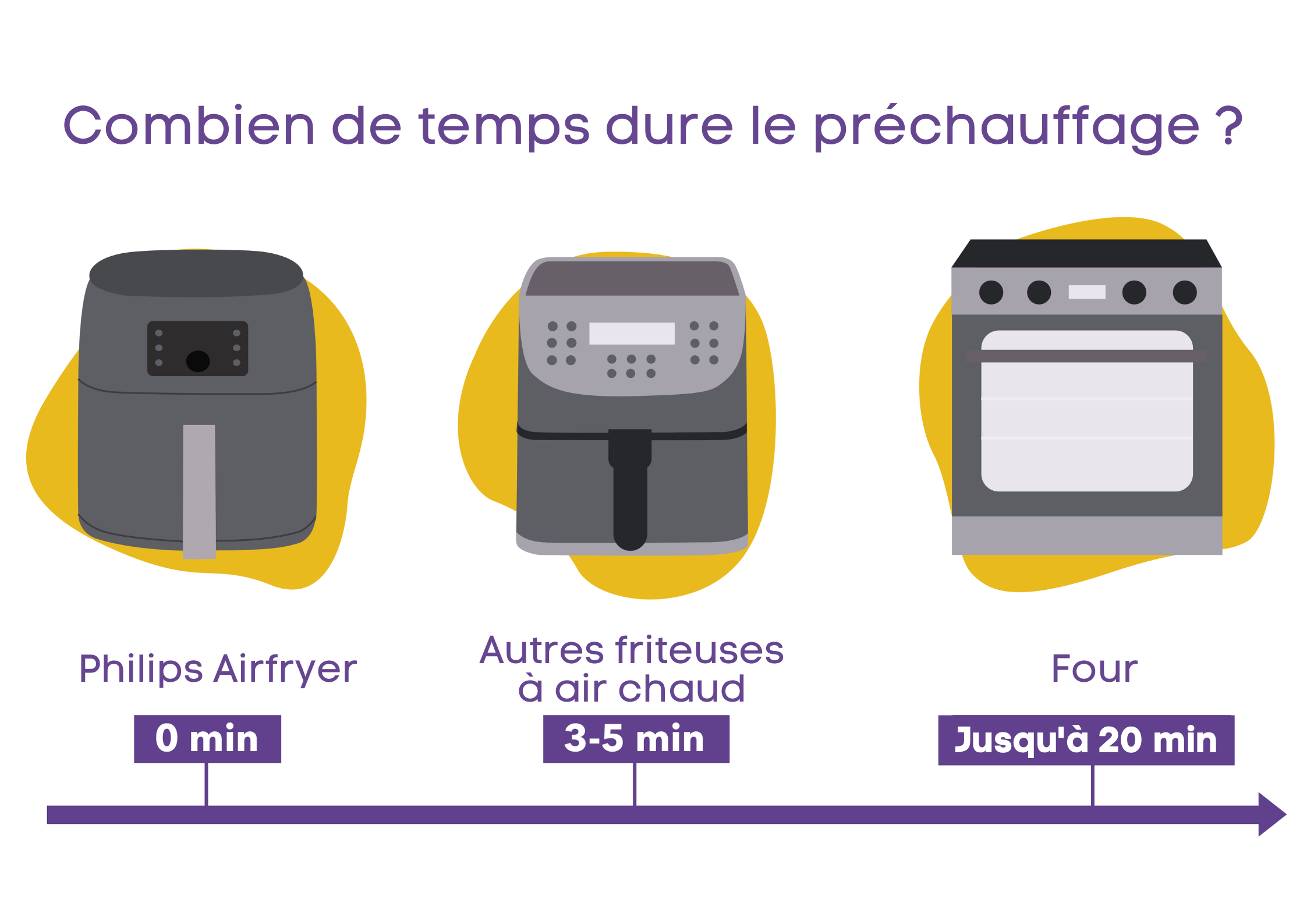 Combien de temps dure le préchauffage ?

Philips Airfryer

0 min

Autres friteuses à air chaud

3-5 min

Four

Jusqu'à 20 min